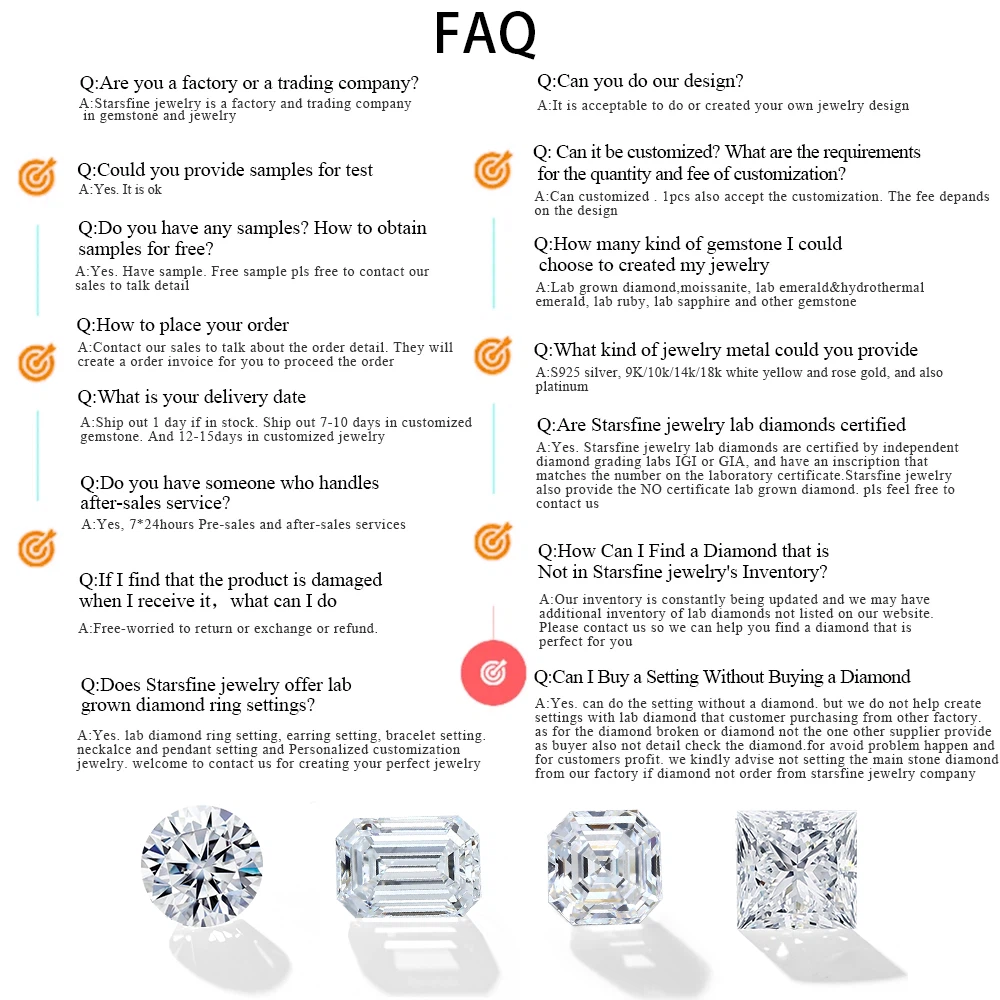 FAQ

Q:Are you a factory or a trading company?
A:Starsfine jewelry is a factory and trading company in gemstone and jewelry

Q:Could you provide samples for test
A:Yes. It is ok

Q:Do you have any samples? How to obtain samples for free?
A:Yes. Have sample. Free sample pls free to contact our sales to talk detail

Q:How to place your order
A:Contact our sales to talk about the order detail. They will create a order invoice for you to proceed the order

Q:What is your delivery date
A:Ship out 1 day if in stock. Ship out 7-10 days in customized gemstone. And 12-15days in customized jewelry

Q:Do you have someone who handles after-sales service?
A:Yes, 7*24hours Pre-sales and after-sales services

Q:If I find that the product is damaged when I receive it， what can I do
A:Free-worried to return or exchange or refund.

Q:Does Starsfine jewelry offer lab grown diamond ring settings?
A:Yes. lab diamond ring setting, earring setting, bracelet setting. neckalce and pendant setting and Personalized customization jewelry. welcome to contact us for creating your perfect jewelry

Q:Can you do our design?
A:It is acceptable to do or created your own jewelry design

Q: Can it be customized? What are the requirements for the quantity and fee of customization?
A:Can customized . 1pcs also accept the customization. The fee depands on the design

Q:How many kind of gemstone I could choose to created my jewelry
A:Lab grown diamond,moissanite, lab emerald&hydrothermal emerald, lab ruby, lab sapphire and other gemstone

Q:What kind of jewelry metal could you provide
A:S925 silver, 9K/10k/14k/18k white yellow and rose gold, and also platinum

Q:Are Starsfine jewelry lab diamonds certified
A:Yes. Starsfine jewelry lab diamonds are certified by independent diamond grading labs IGI or GIA, and have an inscription that matches the number on the laboratory certificate.Starsfine jewelry also provide the NO certificate lab grown diamond. pls feel free to contact us

Q:How Can I Find a Diamond that is Not in Starsfine jewelry's Inventory?
A:Our inventory is constantly being updated and we may have additional inventory of lab diamonds not listed on our website. Please contact us so we can help you find a diamond that is perfect for you

Q:Can I Buy a Setting Without Buying a Diamond
A:Yes. can do the setting without a diamond. but we do not help create settings with lab diamond that customer purchasing from other factory. as for the diamond broken or diamond not the one other supplier provide as buyer also not detail check the diamond.for avoid problem happen and for customers profit. we kindly advise not setting the main stone diamond from our factory if diamond not order from starsfine jewelry company